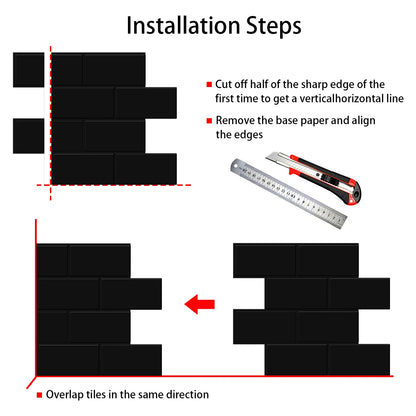 Installation Steps

■ Cut off half of the sharp edge of the first time to get a verticalhorizontal line

■ Remove the base paper and align the edges

■ Overlap tiles in the same direction